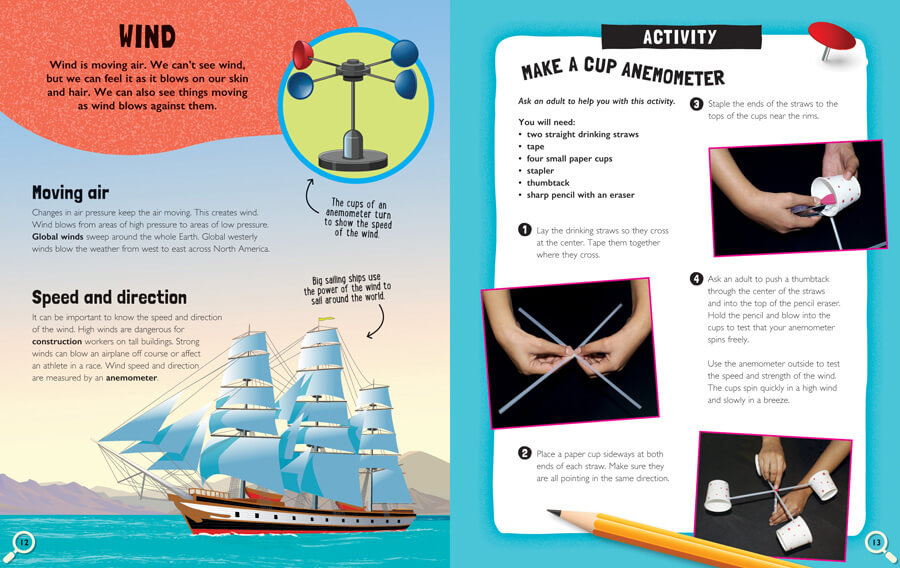 WIND

Wind is moving air. We can't see wind, but we can feel it as it blows on our skin and hair. We can also see things moving as wind blows against them.

The cups of an anemometer turn to show the speed of the wind.

Moving air

Changes in air pressure keep the air moving. This creates wind. Wind blows from areas of high pressure to areas of low pressure. Global winds sweep around the whole Earth. Global westerly winds blow the weather from west to east across North America.

Big sailing ships use the power of the wind to sail around the world.

Speed and direction

It can be important to know the speed and direction of the wind. High winds are dangerous for construction workers on tall buildings. Strong winds can blow an airplane off course or affect an athlete in a race. Wind speed and direction are measured by an anemometer.

12

ACTIVITY

MAKE A CUP ANEMOMETER

Ask an adult to help you with this activity.

You will need:
• two straight drinking straws
• tape
• four small paper cups
• stapler
• thumbtack
• sharp pencil with an eraser

1 Lay the drinking straws so they cross at the center. Tape them together where they cross.

2 Place a paper cup sideways at both ends of each straw. Make sure they are all pointing in the same direction.

3 Staple the ends of the straws to the tops of the cups near the rims.

4 Ask an adult to push a thumbtack through the center of the straws and into the top of the pencil eraser. Hold the pencil and blow into the cups to test that your anemometer spins freely.

Use the anemometer outside to test the speed and strength of the wind. The cups spin quickly in a high wind and slowly in a breeze.

13