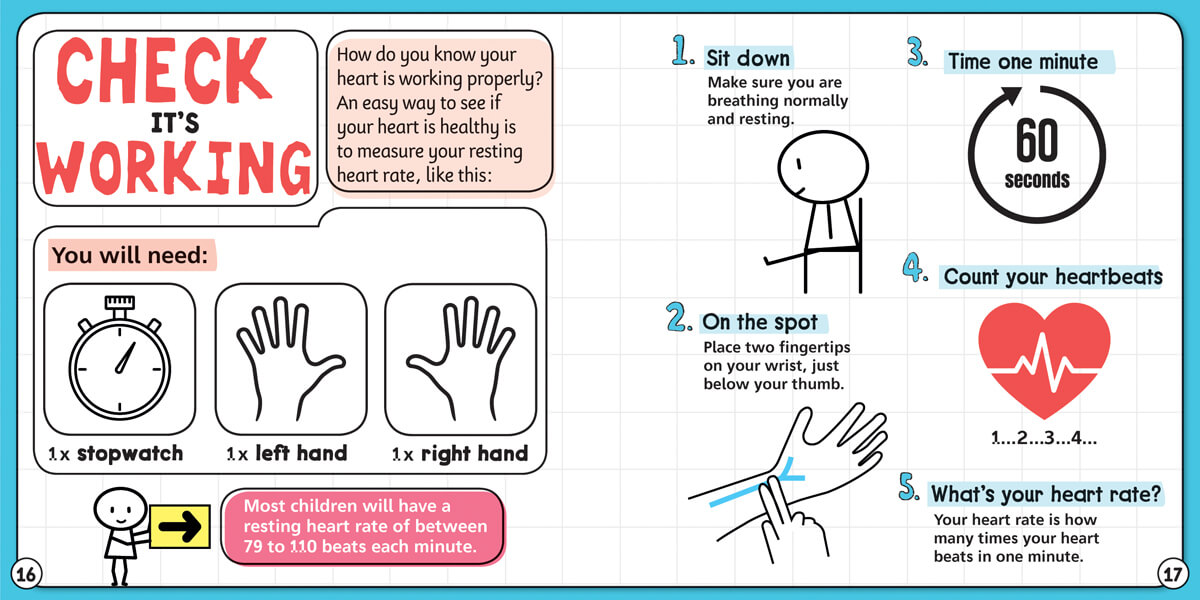 CHECK IT'S WORKING

How do you know your heart is working properly? An easy way to see if your heart is healthy is to measure your resting heart rate, like this:

You will need:

1 x stopwatch

1 x left hand

1 x right hand

Most children will have a resting heart rate of between 79 to 110 beats each minute.

16

1. Sit down
Make sure you are breathing normally and resting.

2. On the spot
Place two fingertips on your wrist, just below your thumb.

3. Time one minute

60 seconds

4. Count your heartbeats

1...2...3...4...

5. What's your heart rate?
Your heart rate is how many times your heart beats in one minute.

17